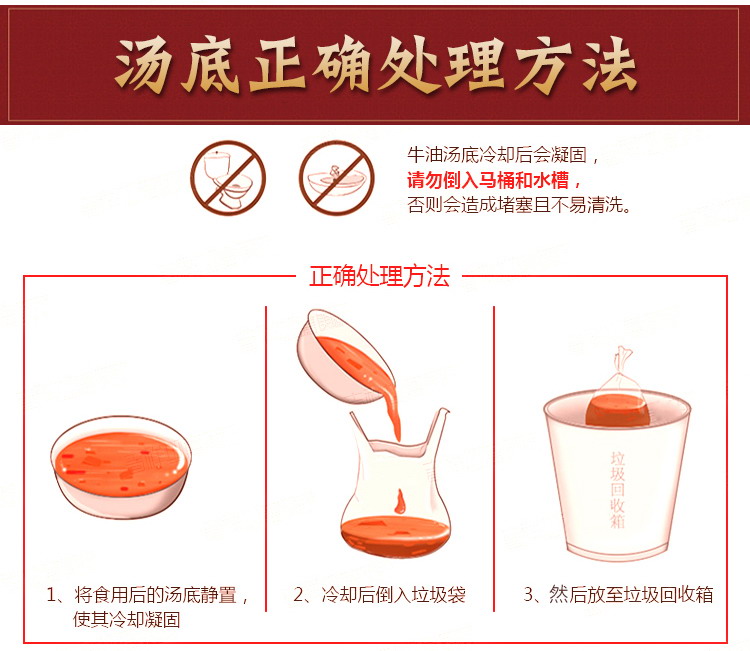 汤底正确处理方法

牛油汤底冷却后会凝固，
请勿倒入马桶和水槽，
否则会造成堵塞且不易清洗。

正确处理方法

垃圾回收箱

1、将食用后的汤底静置，使其冷却凝固

2、冷却后倒入垃圾袋

3、然后放至垃圾回收箱