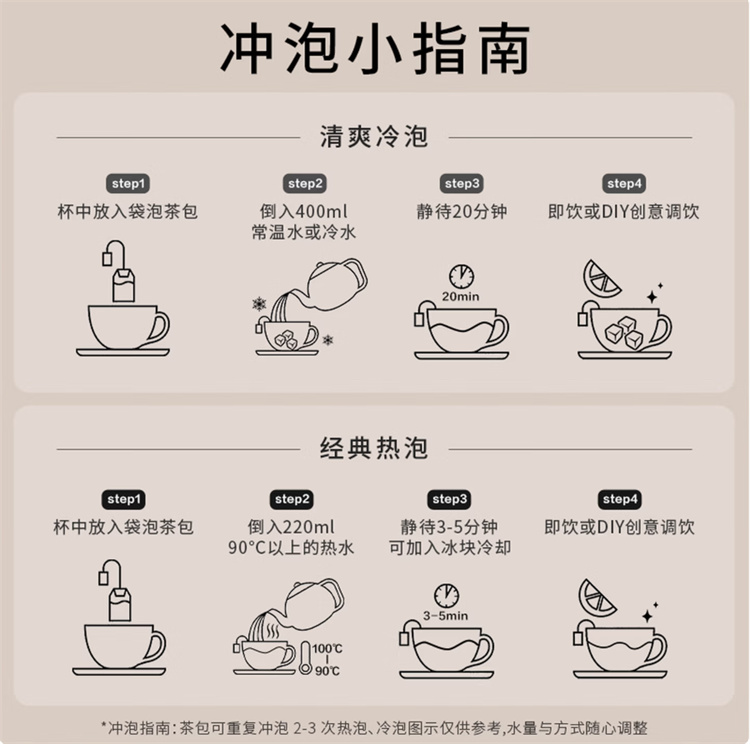 冲泡小指南

清爽冷泡

step1
杯中放入袋泡茶包

step2
倒入400ml
常温水或冷水

step3
静待20分钟

20min

step4
即饮或DIY创意调饮

经典热泡

step1
杯中放入袋泡茶包

step2
倒入220ml
90°C以上的热水

100°C
90°C

step3
静待3-5分钟
可加入冰块冷却

3-5min

step4
即饮或DIY创意调饮

*冲泡指南：茶包可重复冲泡 2-3 次热泡、冷泡图示仅供参考,水量与方式随心调整