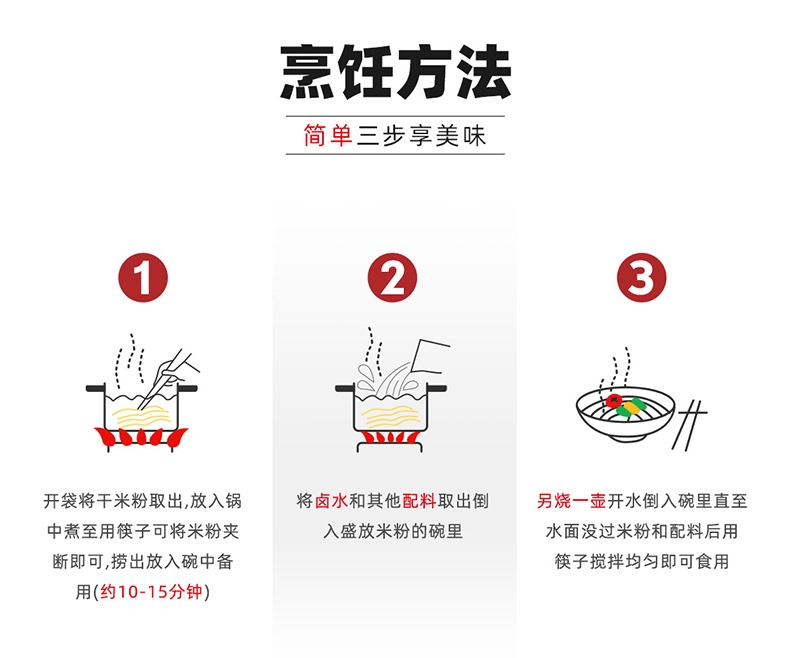 烹饪方法

简单三步享美味

1

开袋将干米粉取出,放入锅中煮至用筷子可将米粉夹断即可,捞出放入碗中备用(约10-15分钟)

2

将卤水和其他配料取出倒入盛放米粉的碗里

3

另烧一壶开水倒入碗里直至水面没过米粉和配料后用筷子搅拌均匀即可食用