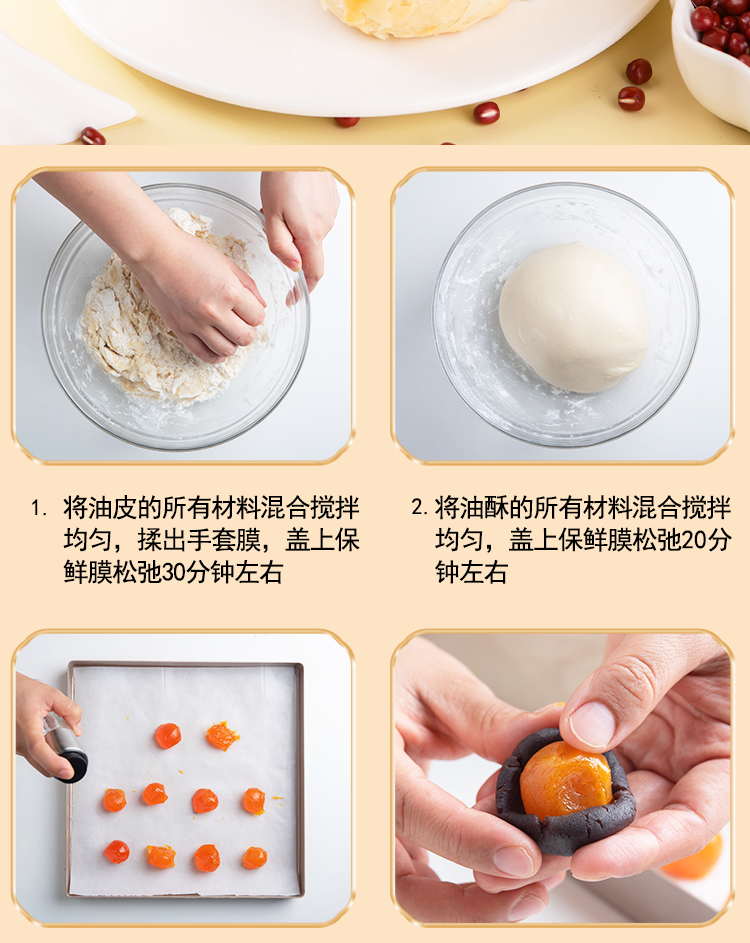 1. 将油皮的所有材料混合搅拌均匀，揉出手套膜，盖上保鲜膜松弛30分钟左右

2. 将油酥的所有材料混合搅拌均匀，盖上保鲜膜松弛20分钟左右