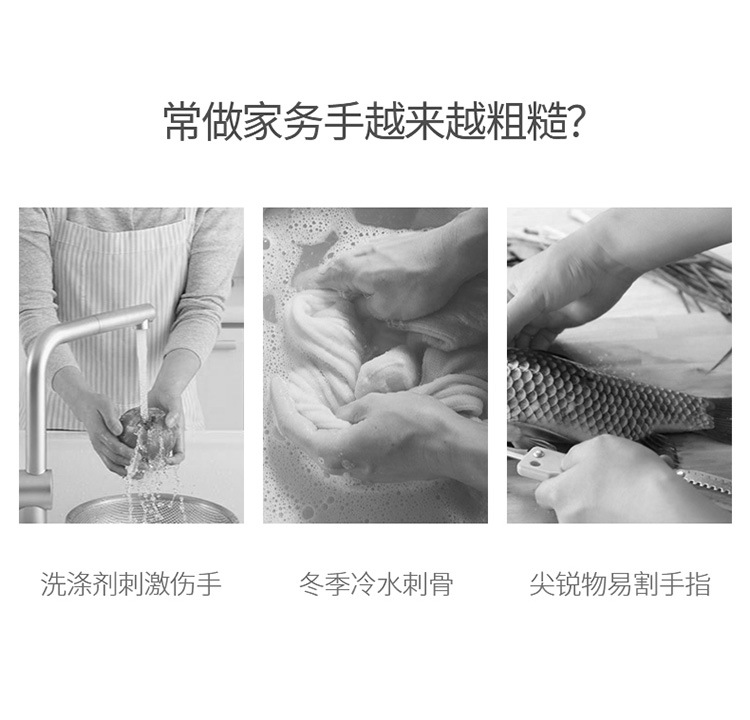 常做家务手越来越粗糙?

洗涤剂刺激伤手

冬季冷水刺骨

尖锐物易割手指