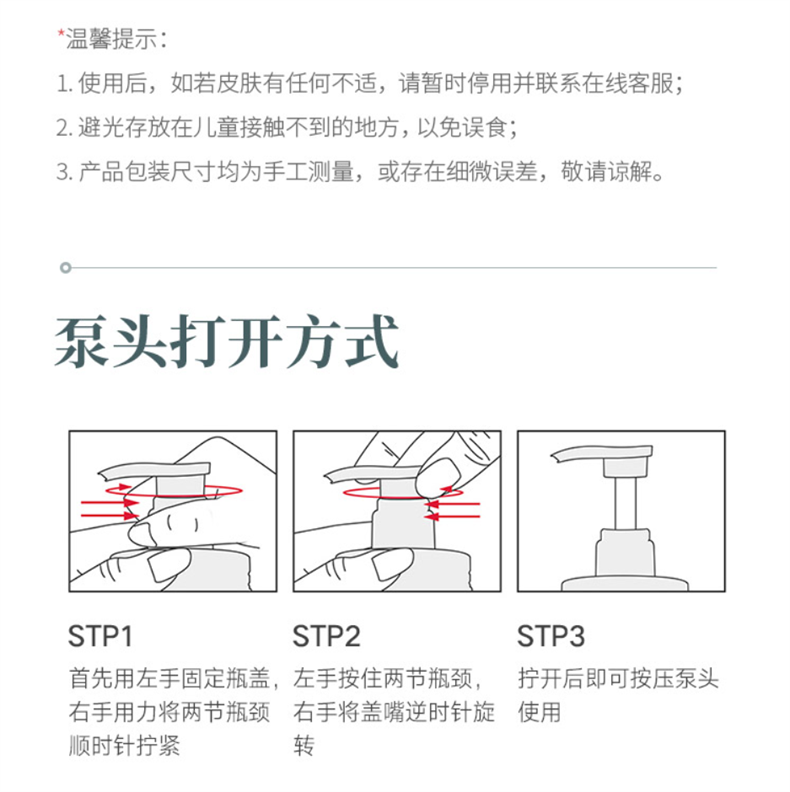 *温馨提示：

1. 使用后，如若皮肤有任何不适，请暂时停用并联系在线客服；

2. 避光存放在儿童接触不到的地方，以免误食；

3. 产品包装尺寸均为手工测量，或存在细微误差，敬请谅解。

泵头打开方式

STP1

首先用左手固定瓶盖，右手用力将两节瓶颈顺时针拧紧

STP2

左手按住两节瓶颈，右手将盖嘴逆时针旋转

STP3

拧开后即可按压泵头使用