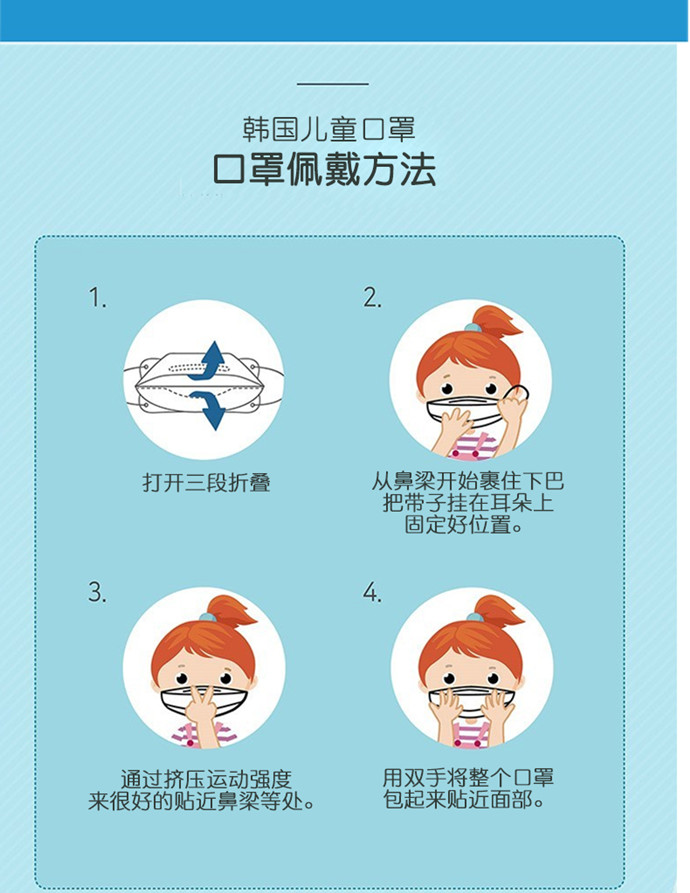 韩国儿童口罩
口罩佩戴方法

1.
打开三段折叠

2.
从鼻梁开始裹住下巴
把带子挂在耳朵上
固定好位置。

3.
通过挤压运动强度
来很好的贴近鼻梁等处。

4.
用双手将整个口罩
包起来贴近面部。