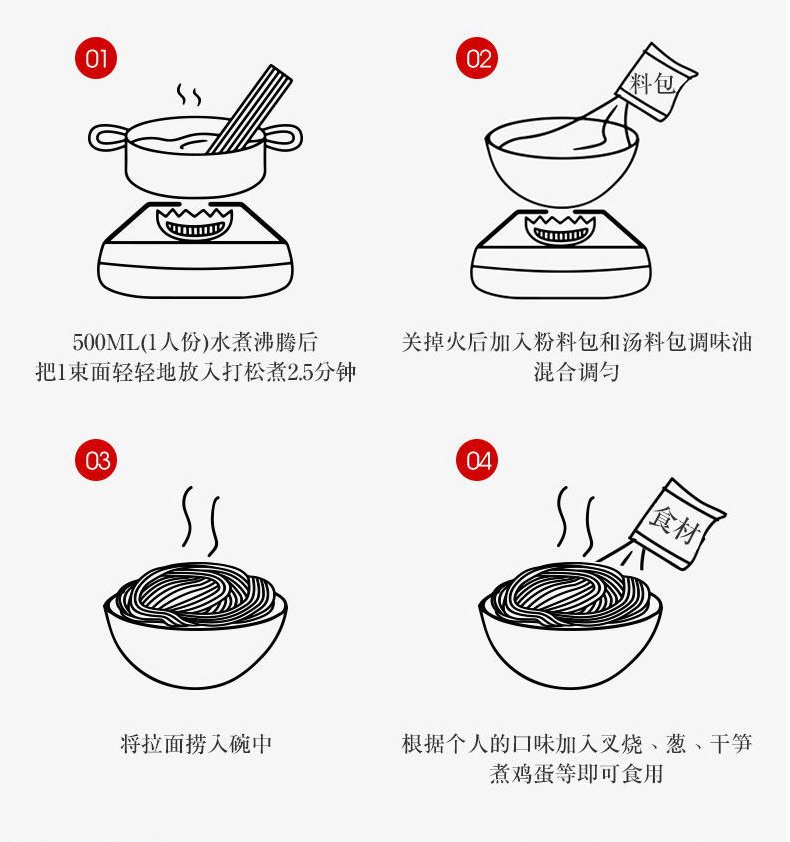 01

500ML(1人份)水煮沸腾后
把1束面轻轻地放入打松煮2.5分钟

02

料包

关掉火后加入粉料包和汤料包调味油
混合调匀

03

将拉面捞入碗中

04

食材

根据个人的口味加入叉烧、葱、干笋
煮鸡蛋等即可食用