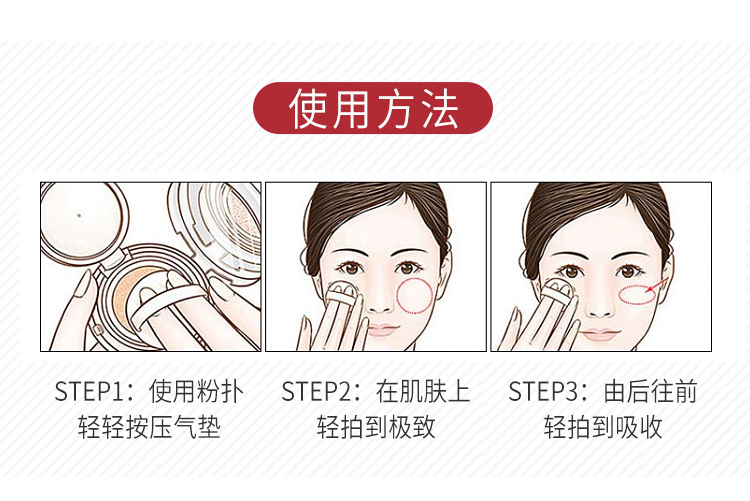 使用方法

STEP1：使用粉扑轻轻按压气垫

STEP2：在肌肤上轻拍到极致

STEP3：由后往前轻拍到吸收