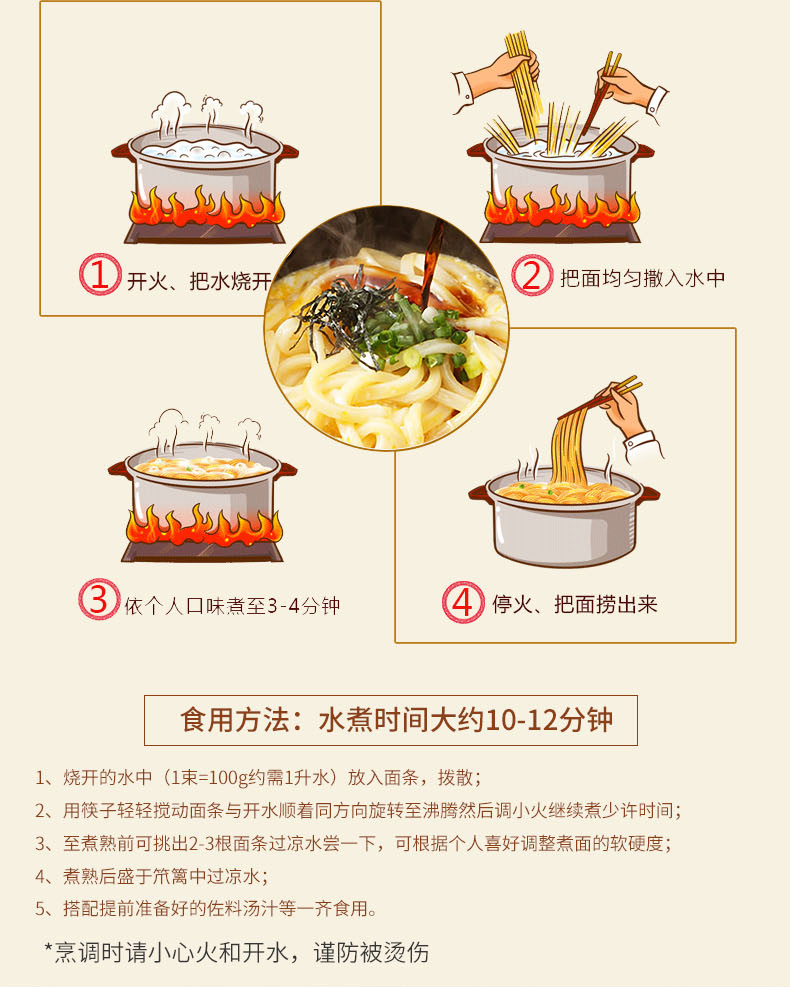 1 开火、把水烧开

2 把面均匀撒入水中

3 依个人口味煮至3-4分钟

4 停火、把面捞出来

食用方法：水煮时间大约10-12分钟

1、烧开的水中（1束=100g约需1升水）放入面条，拨散；
2、用筷子轻轻搅动面条与开水顺着同方向旋转至沸腾然后调小火继续煮少许时间；
3、至煮熟前可挑出2-3根面条过凉水尝一下，可根据个人喜好调整煮面的软硬度；
4、煮熟后盛于笊篱中过凉水；
5、搭配提前准备好的佐料汤汁等一齐食用。

*烹调时请小心火和开水，谨防被烫伤