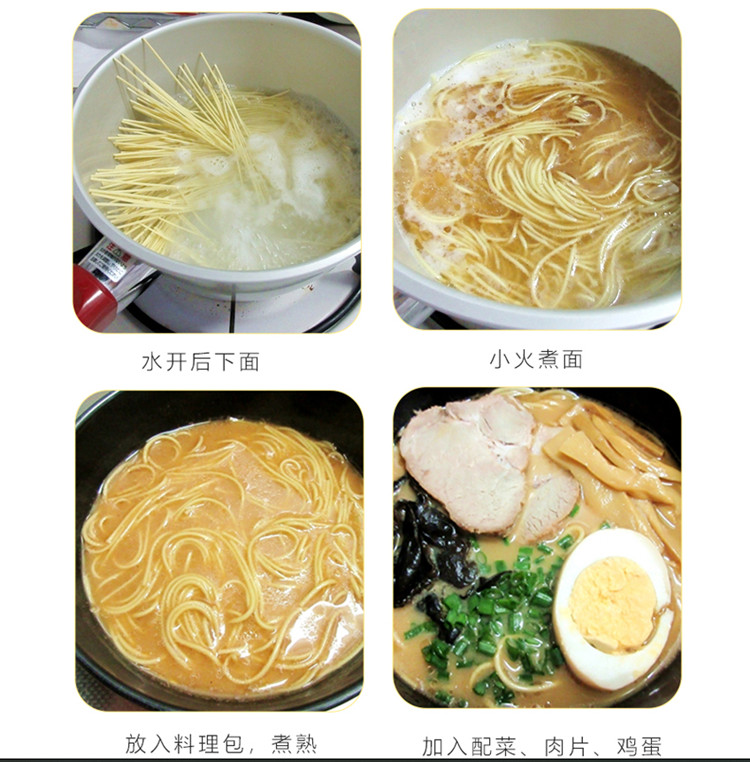 水开后下面

小火煮面

放入料理包，煮熟

加入配菜、肉片、鸡蛋