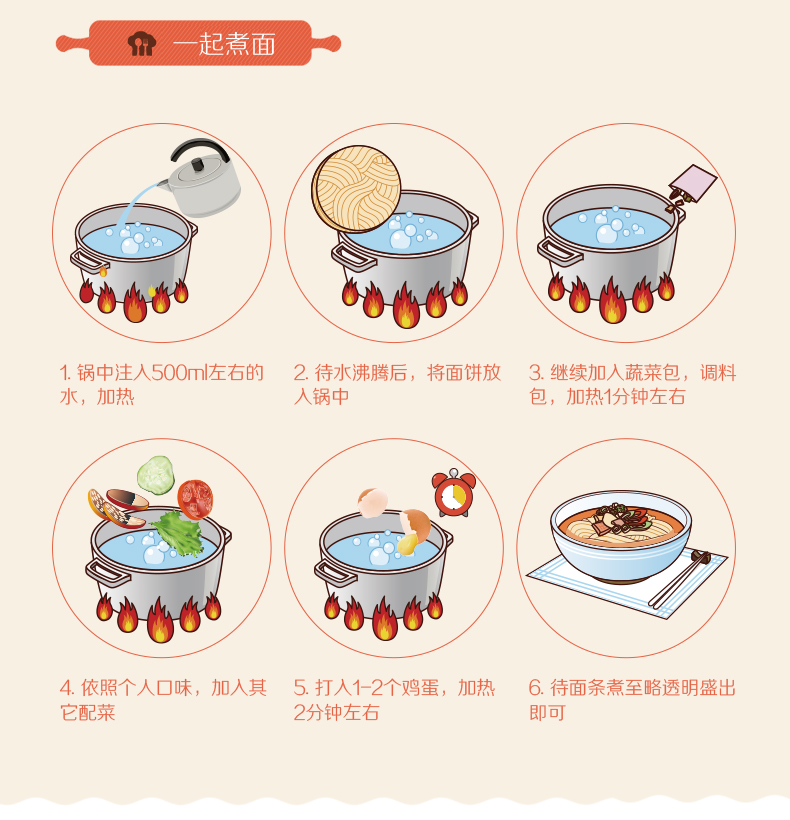 一起煮面

1. 锅中注入500ml左右的水，加热

2. 待水沸腾后，将面饼放入锅中

3. 继续加入蔬菜包，调料包，加热1分钟左右

4. 依照个人口味，加入其它配菜

5. 打入1-2个鸡蛋，加热2分钟左右

6. 待面条煮至略透明盛出即可