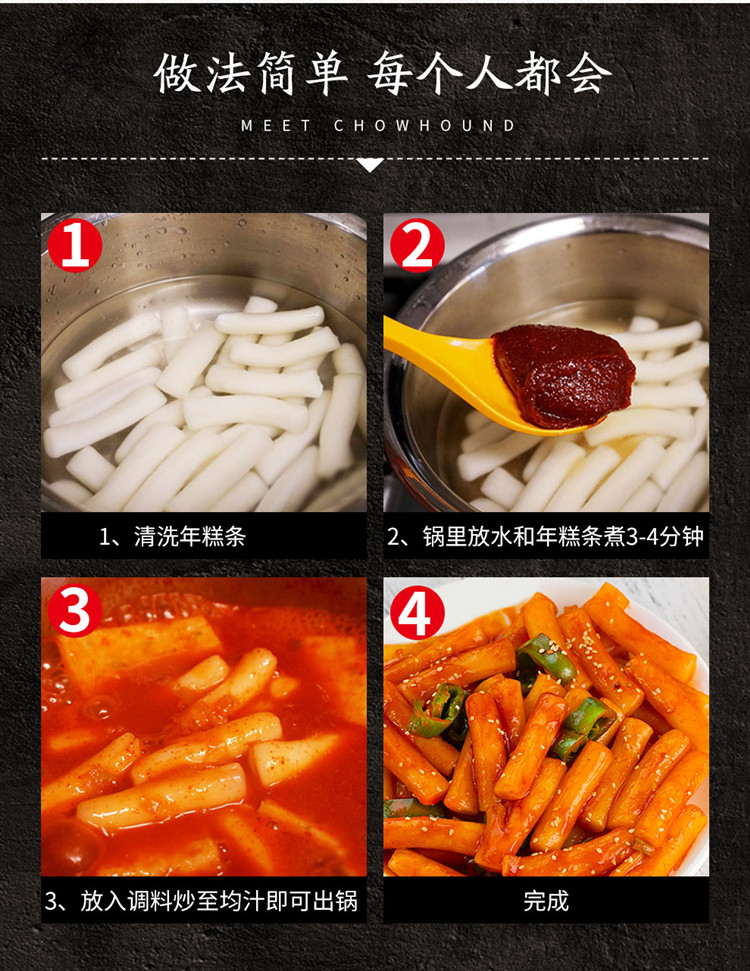 做法简单 每个人都会

MEET CHOWHOUND

1

1、清洗年糕条

2

2、锅里放水和年糕条煮3-4分钟

3

3、放入调料炒至均汁即可出锅

4

完成