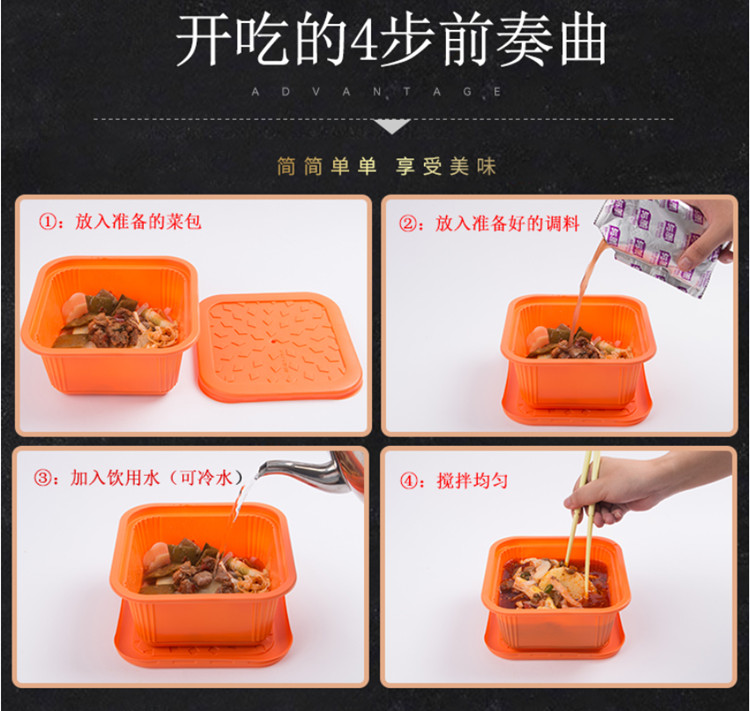 开吃的4步前奏曲

ADVANTAGE

简简单单 享受美味

①：放入准备的菜包

②：放入准备好的调料

③：加入饮用水（可冷水）

④：搅拌均匀