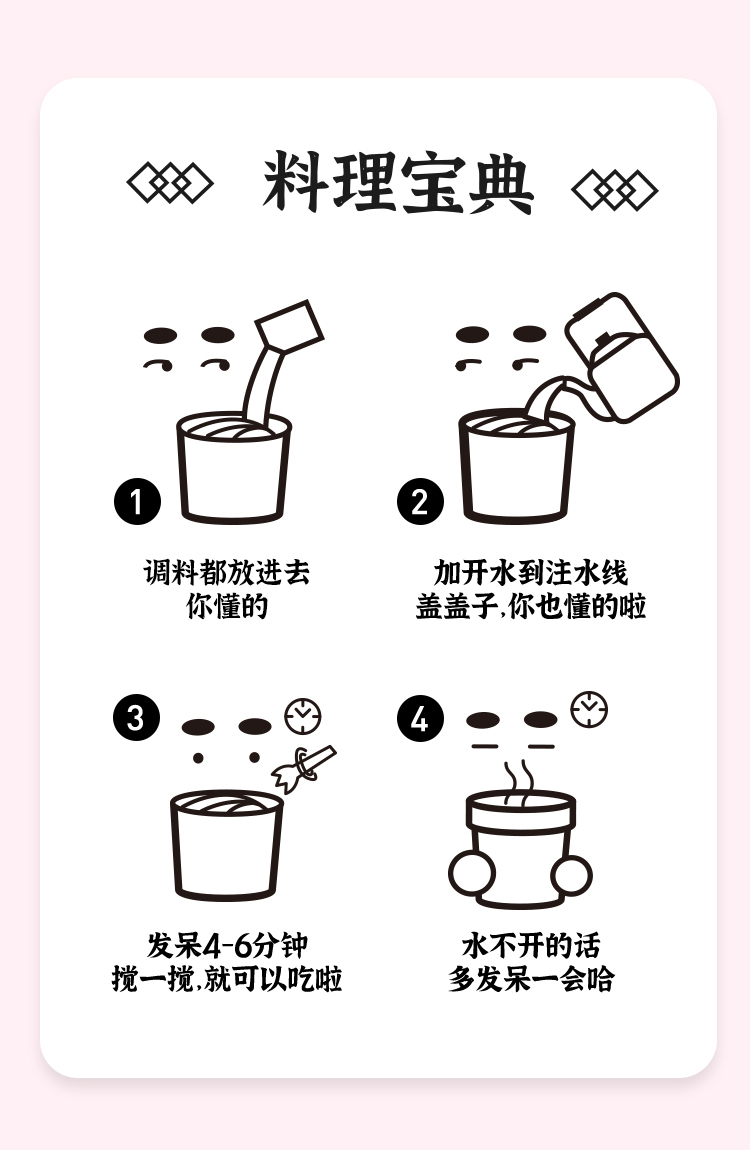 料理宝典

1
调料都放进去
你懂的

2
加开水到注水线
盖盖子,你也懂的啦

3
发呆4-6分钟
搅一搅,就可以吃啦

4
水不开的话
多发呆一会哈