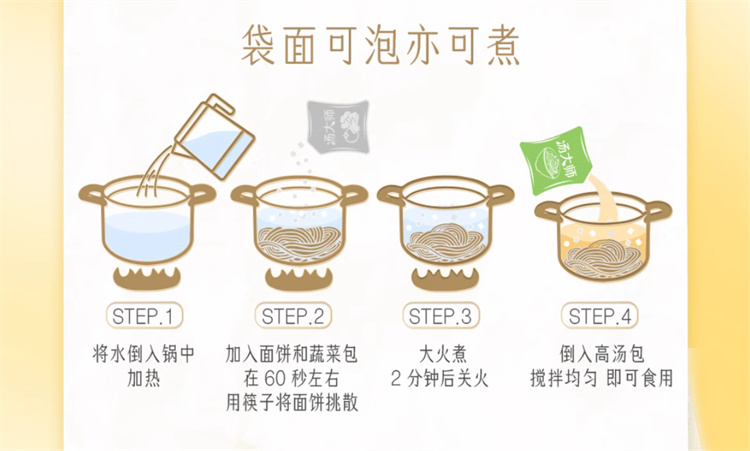 袋面可泡亦可煮

汤大师

汤大师

STEP.1

将水倒入锅中
加热

STEP.2

加入面饼和蔬菜包
在 60 秒左右
用筷子将面饼挑散

STEP.3

大火煮
2 分钟后关火

STEP.4

倒入高汤包
搅拌均匀 即可食用