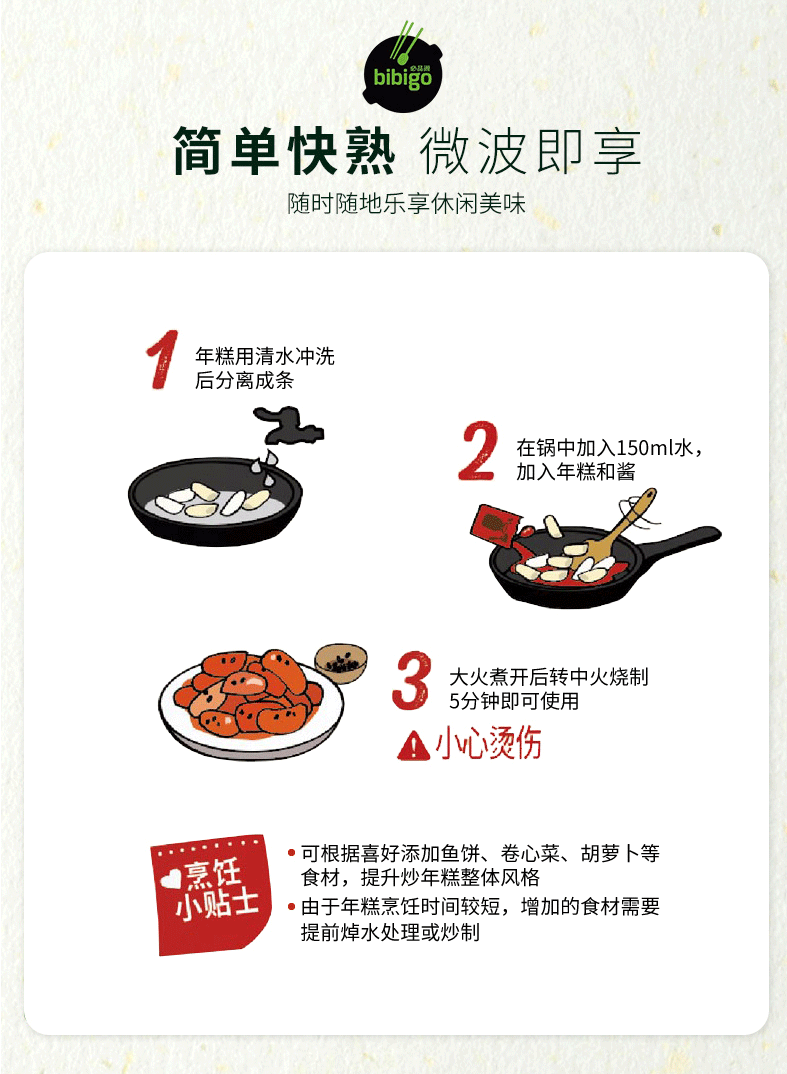 必品阁
bibigo

简单快熟 微波即享

随时随地乐享休闲美味

1 年糕用清水冲洗后分离成条

2 在锅中加入150ml水，加入年糕和酱

3 大火煮开后转中火烧制5分钟即可使用

小心烫伤

烹饪小贴士

• 可根据喜好添加鱼饼、卷心菜、胡萝卜等食材，提升炒年糕整体风格

• 由于年糕烹饪时间较短，增加的食材需要提前焯水处理或炒制